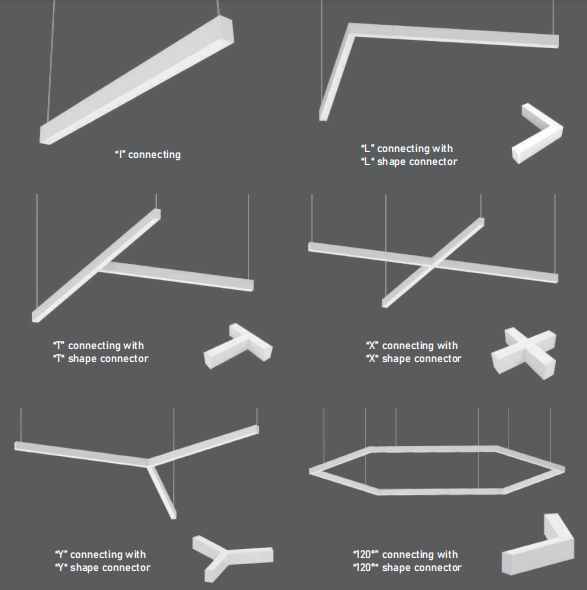 "I" connecting

"L" connecting with
"L" shape connector

"T" connecting with
"T" shape connector

"X" connecting with
"X" shape connector

"Y" connecting with
"Y" shape connector

"120°" connecting with
"120°" shape connector