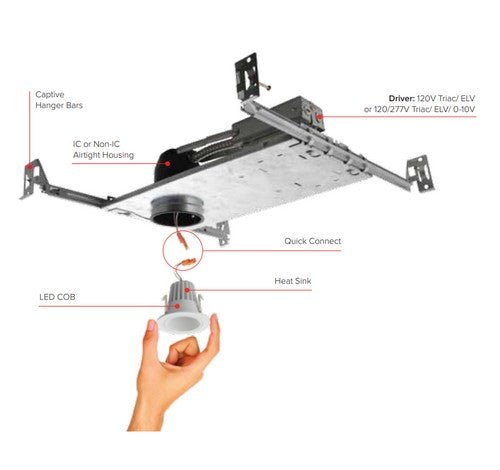 Captive Hanger Bars

Driver: 120V Triac/ ELV or 120/277V Triac/ ELV/ 0-10V

IC or Non-IC Airtight Housing

Quick Connect

Heat Sink

LED COB