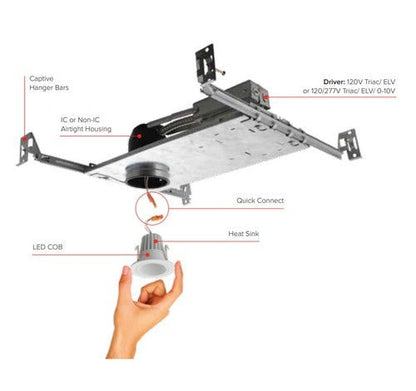 Captive Hanger Bars

Driver: 120V Triac/ ELV or 120/277V Triac/ ELV/ 0-10V

IC or Non-IC Airtight Housing

Quick Connect

Heat Sink

LED COB