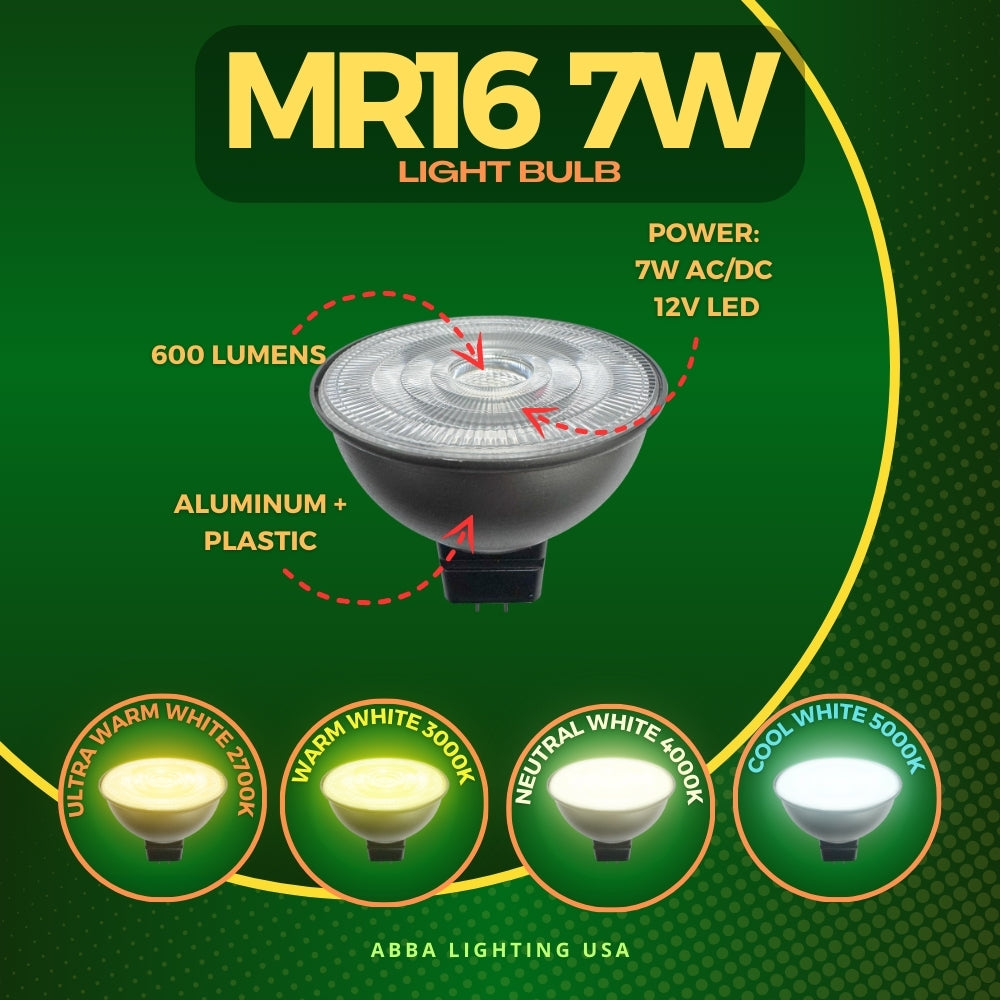 MR16 7W
LIGHT BULB

POWER:
7W AC/DC
12V LED

600 LUMENS

ALUMINUM +
PLASTIC

ULTRA WARM WHITE 2700K

WARM WHITE 3000K

NEUTRAL WHITE 4000K

COOL WHITE 5000K

ABBA LIGHTING USA