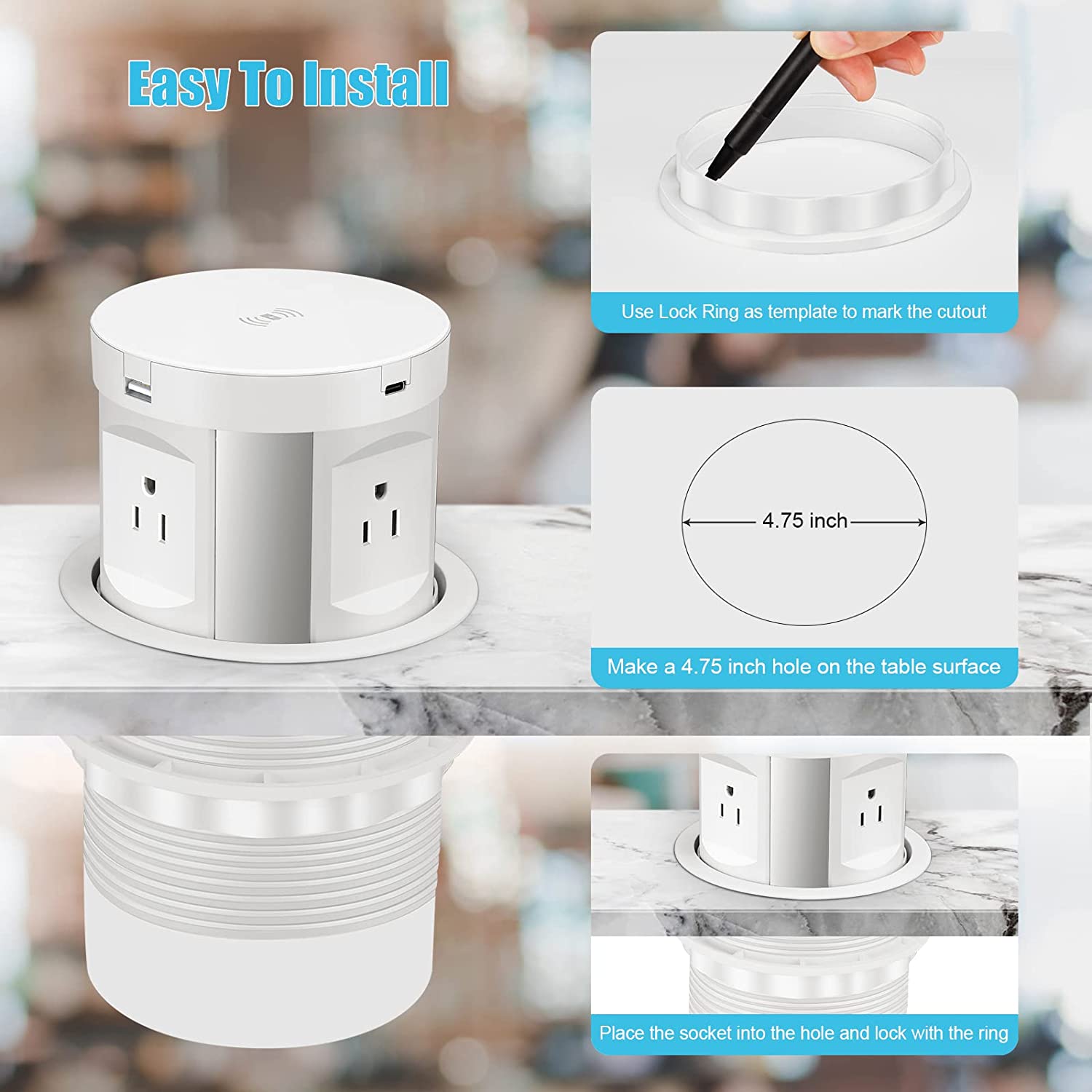 Easy To Install

Use Lock Ring as template to mark the cutout

4.75 inch

Make a 4.75 inch hole on the table surface

Place the socket into the hole and lock with the ring