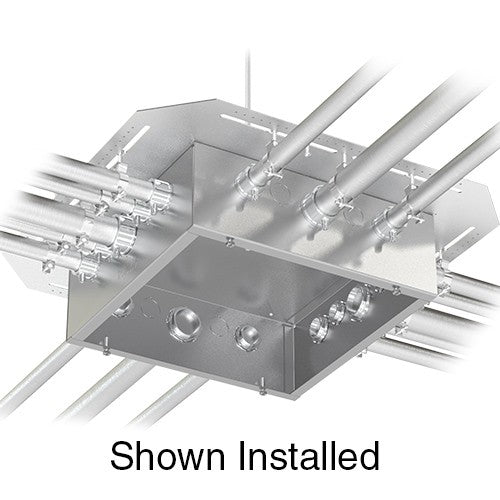 Shown Installed