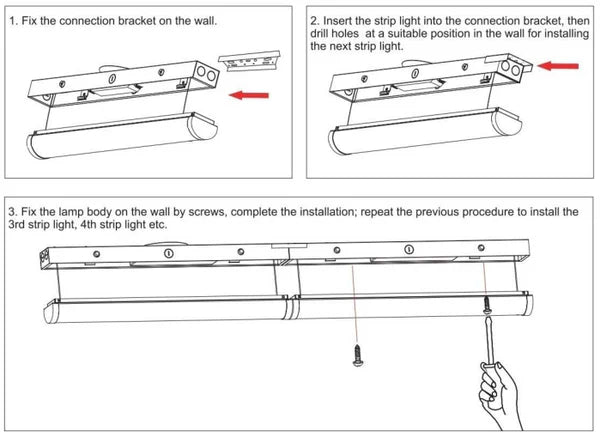 1. Fix the connection bracket on the wall.

2. Insert the strip light into the connection bracket, then drill holes at a suitable position in the wall for installing the next strip light.

3. Fix the lamp body on the wall by screws, complete the installation; repeat the previous procedure to install the 3rd strip light, 4th strip light etc.